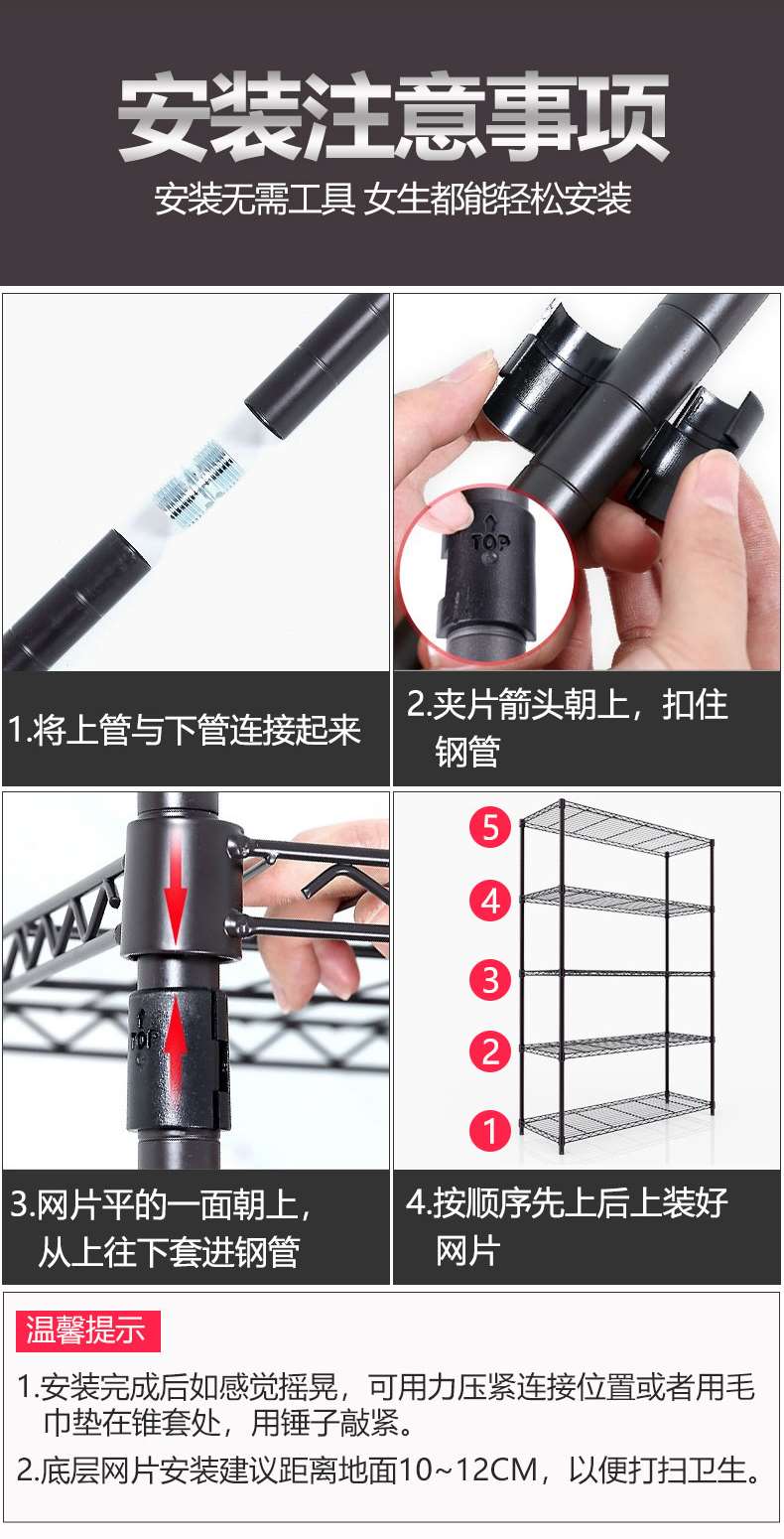 安装注意事项

安装无需工具 女生都能轻松安装

TOP

1.将上管与下管连接起来

2.夹片箭头朝上，扣住钢管

TOP

5
4
3
2
1

3.网片平的一面朝上，从上往下套进钢管

4.按顺序先上后上装好网片

温馨提示

1.安装完成后如感觉摇晃，可用力压紧连接位置或者用毛巾垫在锥套处，用锤子敲紧。

2.底层网片安装建议距离地面10~12CM，以便打扫卫生。