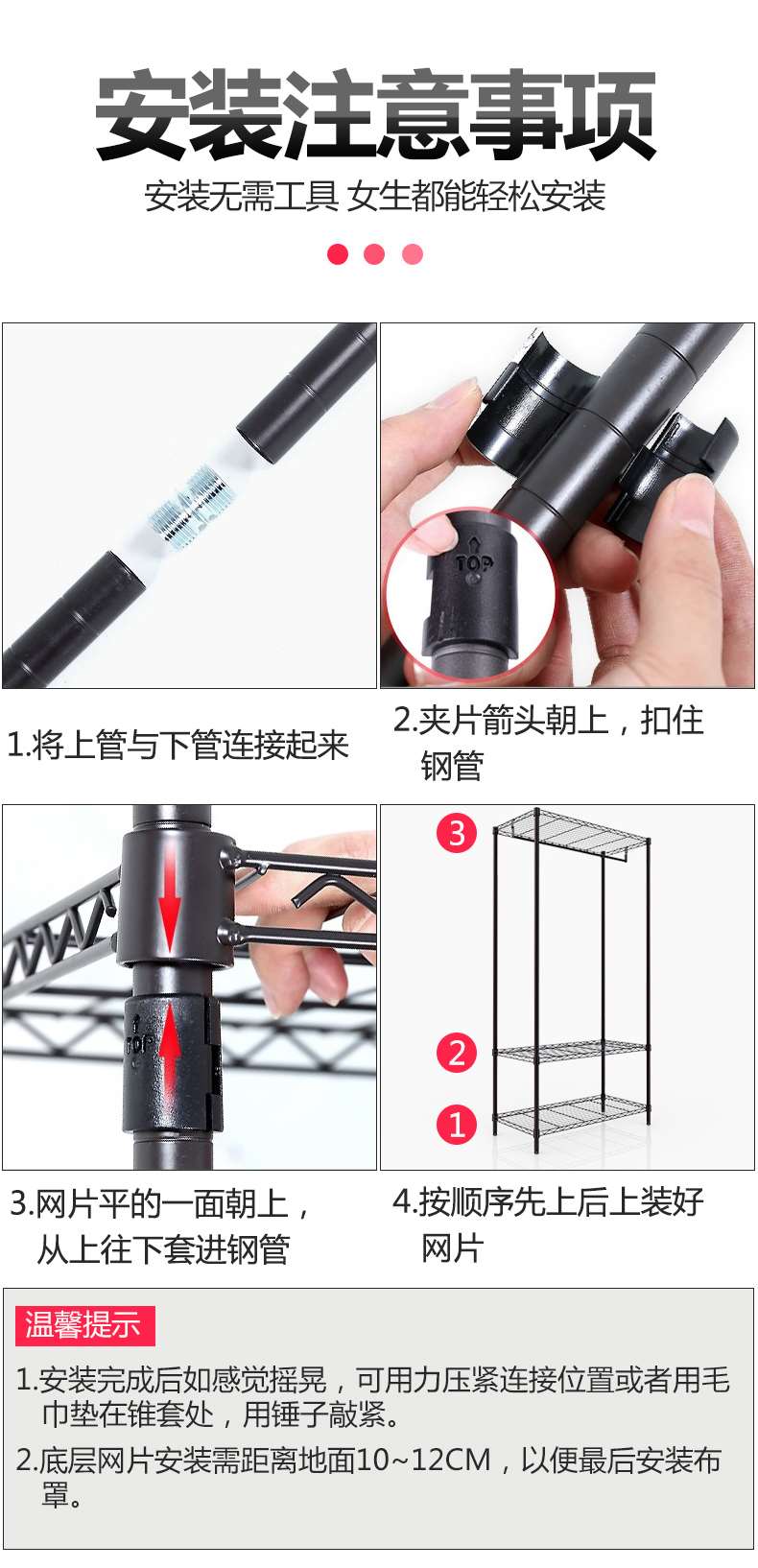 安装注意事项

安装无需工具 女生都能轻松安装

TOP

1.将上管与下管连接起来

2.夹片箭头朝上，扣住钢管

TOP

3

2

1

3.网片平的一面朝上，从上往下套进钢管

4.按顺序先上后上装好网片

温馨提示

1.安装完成后如感觉摇晃，可用力压紧连接位置或者用毛巾垫在锥套处，用锤子敲紧。

2.底层网片安装需距离地面10~12CM，以便最后安装布罩。