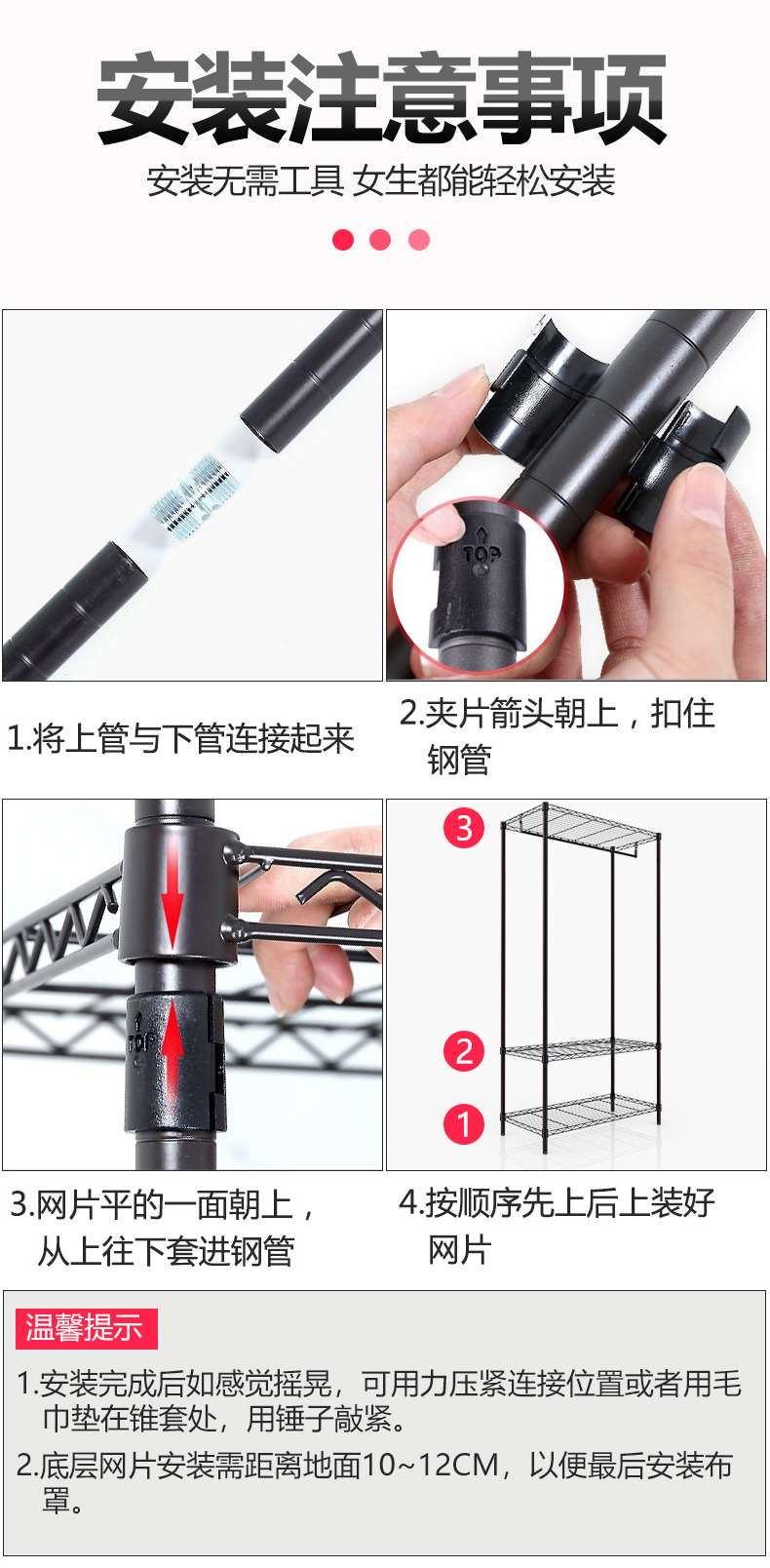 安装注意事项

安装无需工具 女生都能轻松安装

TOP

1.将上管与下管连接起来

2.夹片箭头朝上，扣住钢管

TOP

3

2

1

3.网片平的一面朝上，从上往下套进钢管

4.按顺序先上后上装好网片

温馨提示

1.安装完成后如感觉摇晃，可用力压紧连接位置或者用毛巾垫在锥套处，用锤子敲紧。

2.底层网片安装需距离地面10~12CM，以便最后安装布罩。